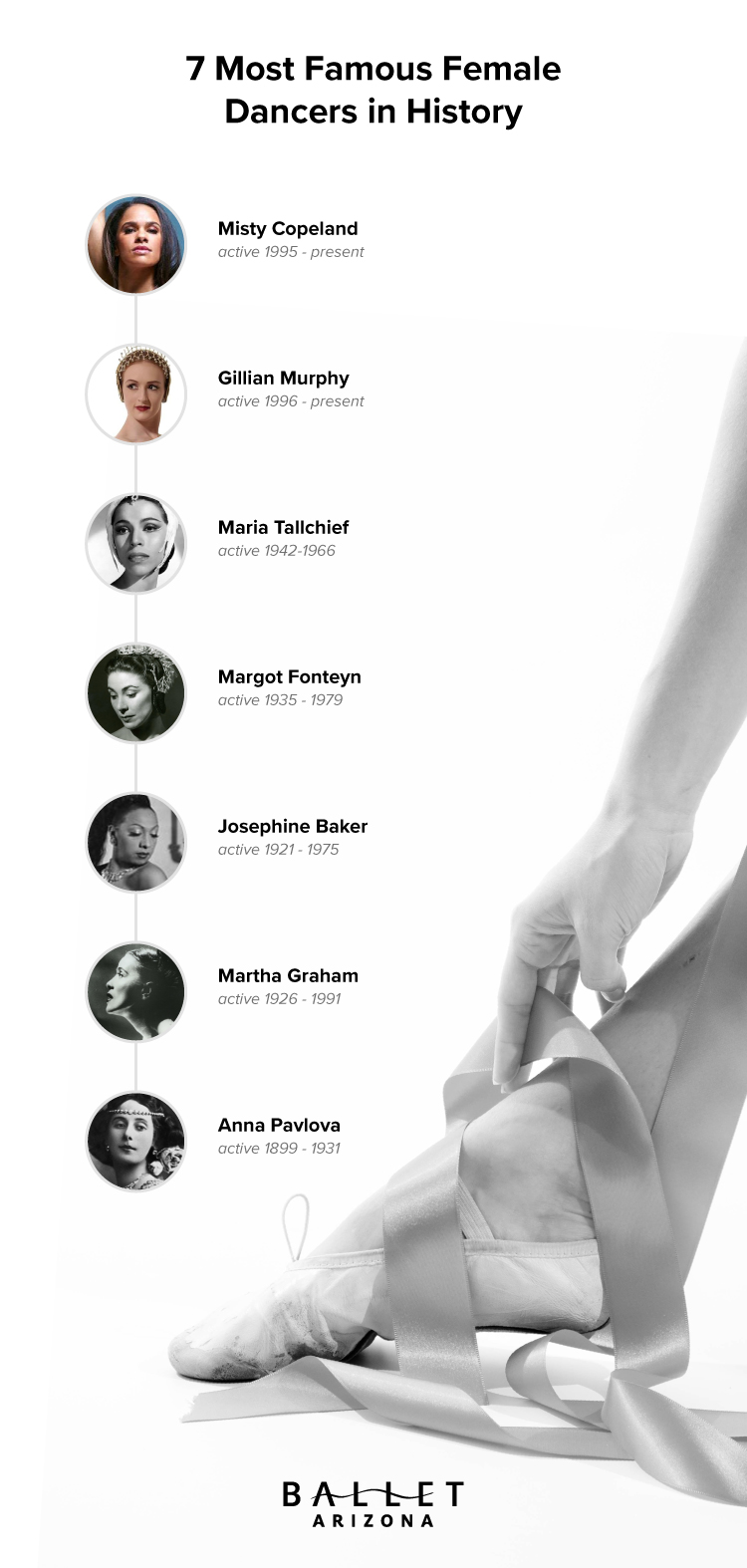 7 Most Famous Female Dancers in History

Misty Copeland
active 1995 - present

Gillian Murphy
active 1996 - present

Maria Tallchief
active 1942-1966

Margot Fonteyn
active 1935 - 1979

Josephine Baker
active 1921 - 1975

Martha Graham
active 1926 - 1991

Anna Pavlova
active 1899 - 1931

BALLET
ARIZONA